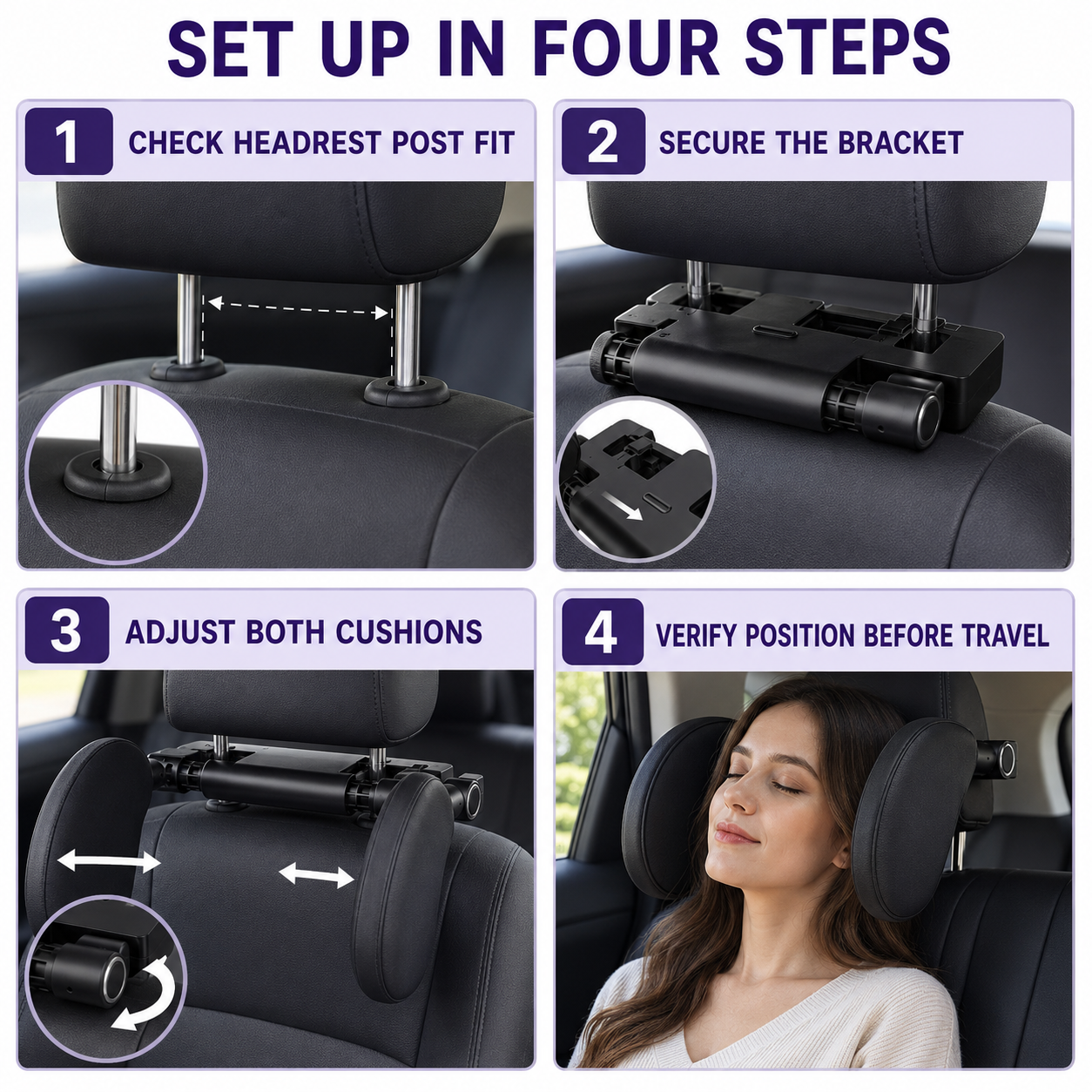 SET UP IN FOUR STEPS

1 CHECK HEADREST POST FIT

2 SECURE THE BRACKET

3 ADJUST BOTH CUSHIONS

4 VERIFY POSITION BEFORE TRAVEL