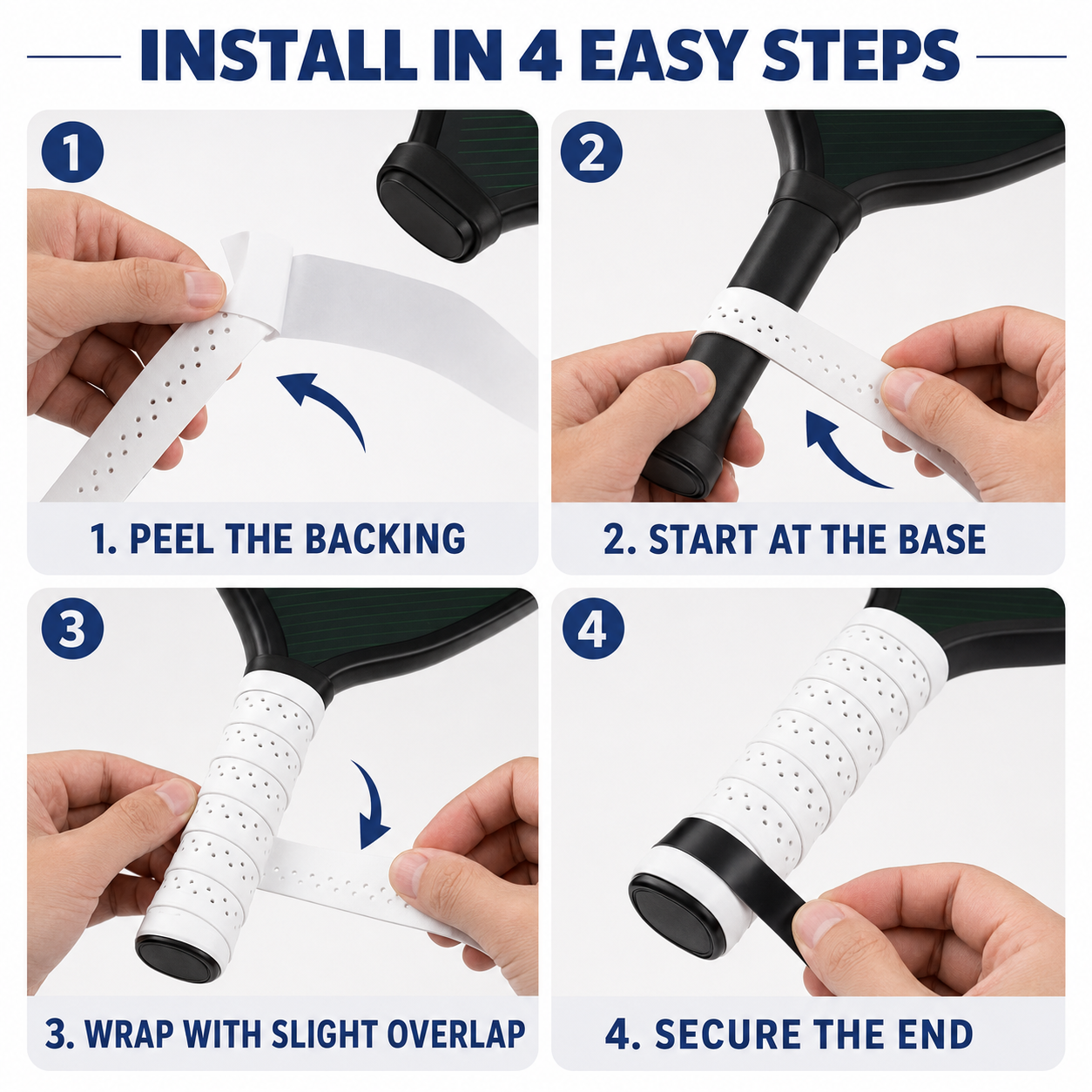 INSTALL IN 4 EASY STEPS

1

1. PEEL THE BACKING

2

2. START AT THE BASE

3

3. WRAP WITH SLIGHT OVERLAP

4

4. SECURE THE END